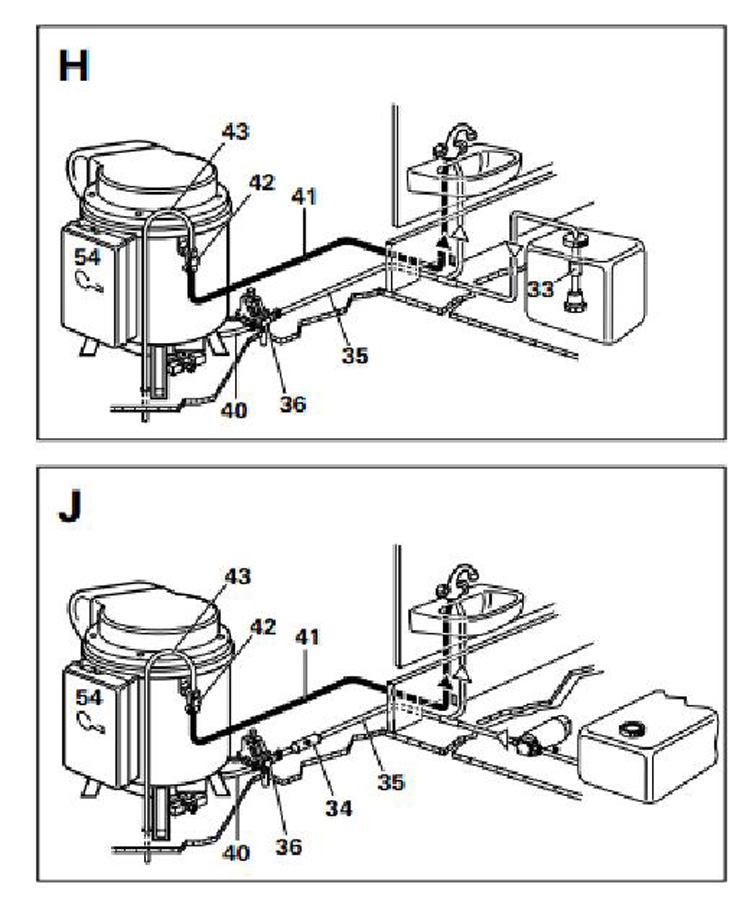 H

43
42
41
54
33
35
40
36

J

43
42
41
54
34
35
40
36