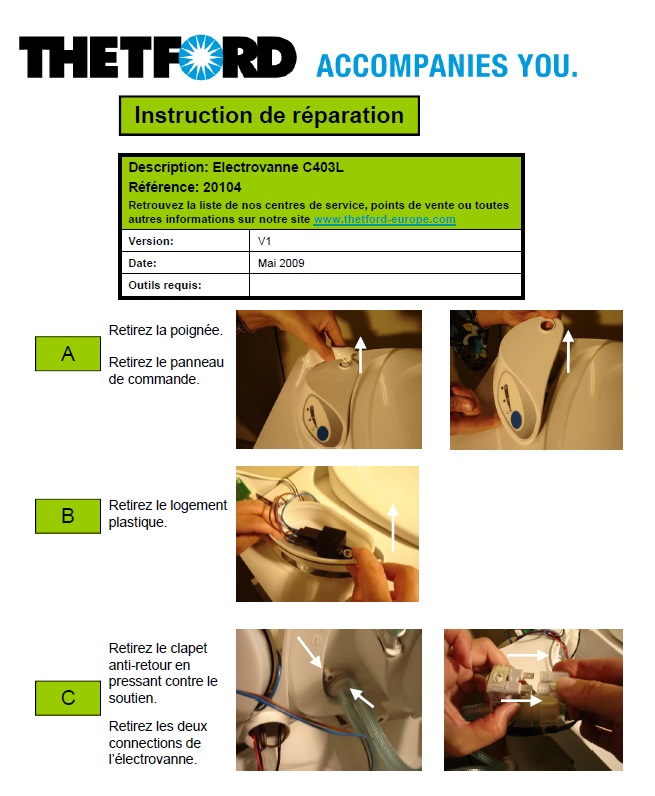 THETFORD ACCOMPANIES YOU.

Instruction de réparation

Description: Electrovanne C403L
Référence: 20104
Retrouvez la liste de nos centres de service, points de vente ou toutes autres informations sur notre site www.thetford-europe.com

| Version: | V1 |
|---|---|
| Date: | Mai 2009 |
| Outils requis: | |

A

Retirez la poignée.

Retirez le panneau de commande.

B

Retirez le logement plastique.

C

Retirez le clapet anti-retour en pressant contre le soutien.

Retirez les deux connections de l'électrovanne.