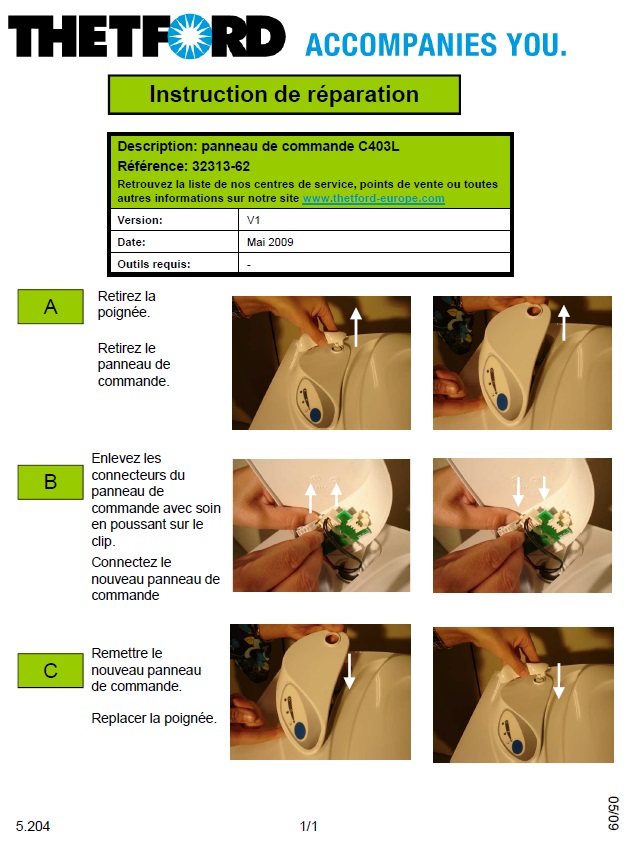 THETFORD ACCOMPANIES YOU.

Instruction de réparation

Description: panneau de commande C403L
Référence: 32313-62
Retrouvez la liste de nos centres de service, points de vente ou toutes autres informations sur notre site www.thetford-europe.com

| Version: | V1 |
|---|---|
| Date: | Mai 2009 |
| Outils requis: | - |

A

Retirez la poignée.

Retirez le panneau de commande.

B

Enlevez les connecteurs du panneau de commande avec soin en poussant sur le clip.

Connectez le nouveau panneau de commande

C

Remettre le nouveau panneau de commande.

Replacer la poignée.

5.204

1/1

05/09