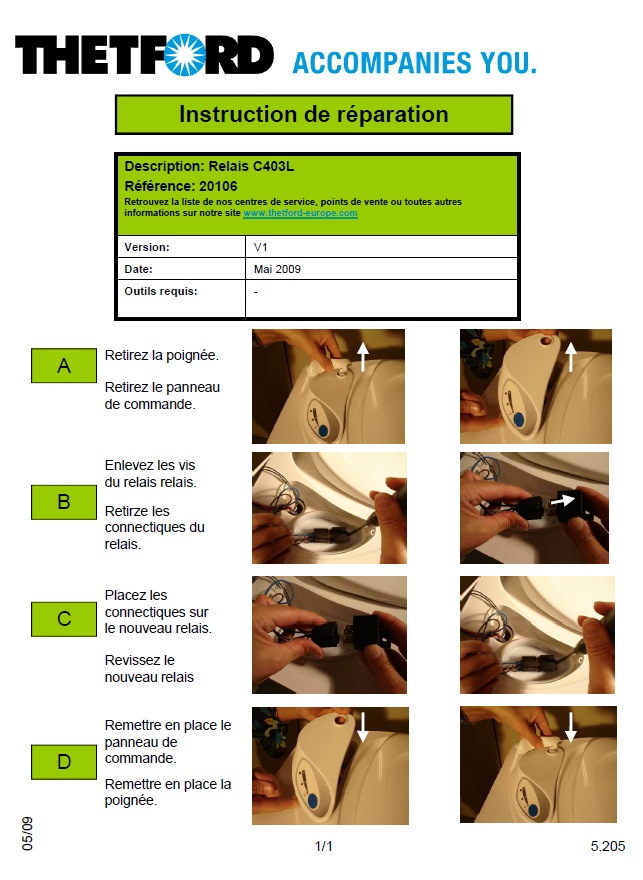 THETFORD ACCOMPANIES YOU.

Instruction de réparation

Description: Relais C403L
Référence: 20106
Retrouvez la liste de nos centres de service, points de vente ou toutes autres informations sur notre site www.thetford-europe.com

| Version: | V1 |
|---|---|
| Date: | Mai 2009 |
| Outils requis: | - |

A
Retirez la poignée.

Retirez le panneau de commande.

B
Enlevez les vis du relais relais.

Retirze les connectiques du relais.

C
Placez les connectiques sur le nouveau relais.

Revissez le nouveau relais

D
Remettre en place le panneau de commande.

Remettre en place la poignée.

05/09

1/1

5.205