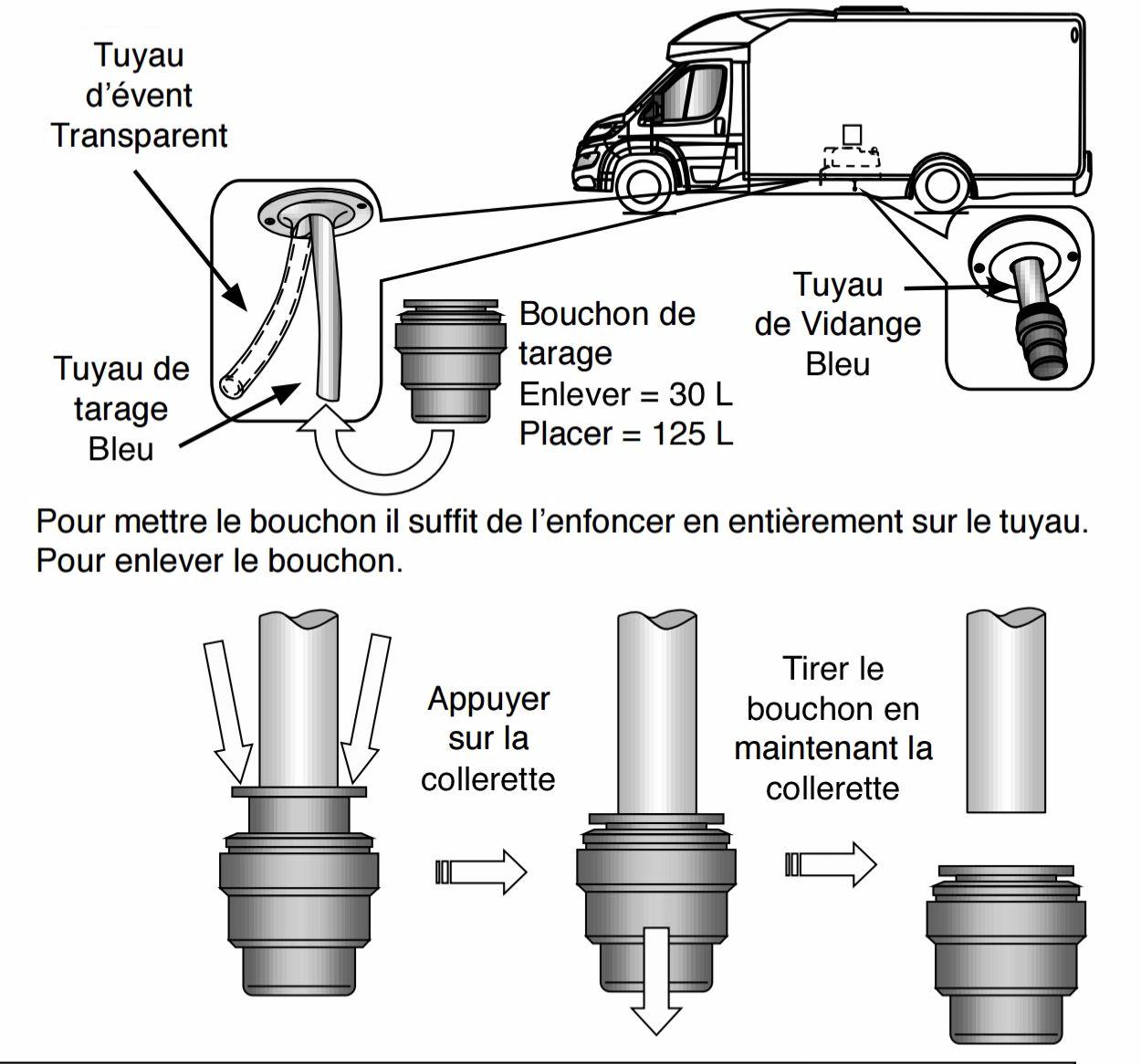 Tuyau d'évent Transparent

Tuyau de tarage Bleu

Bouchon de tarage
Enlever = 30 L
Placer = 125 L

Tuyau de Vidange Bleu

Pour mettre le bouchon il suffit de l'enfoncer en entièrement sur le tuyau.
Pour enlever le bouchon.

Appuyer sur la collerette

Tirer le bouchon en maintenant la collerette