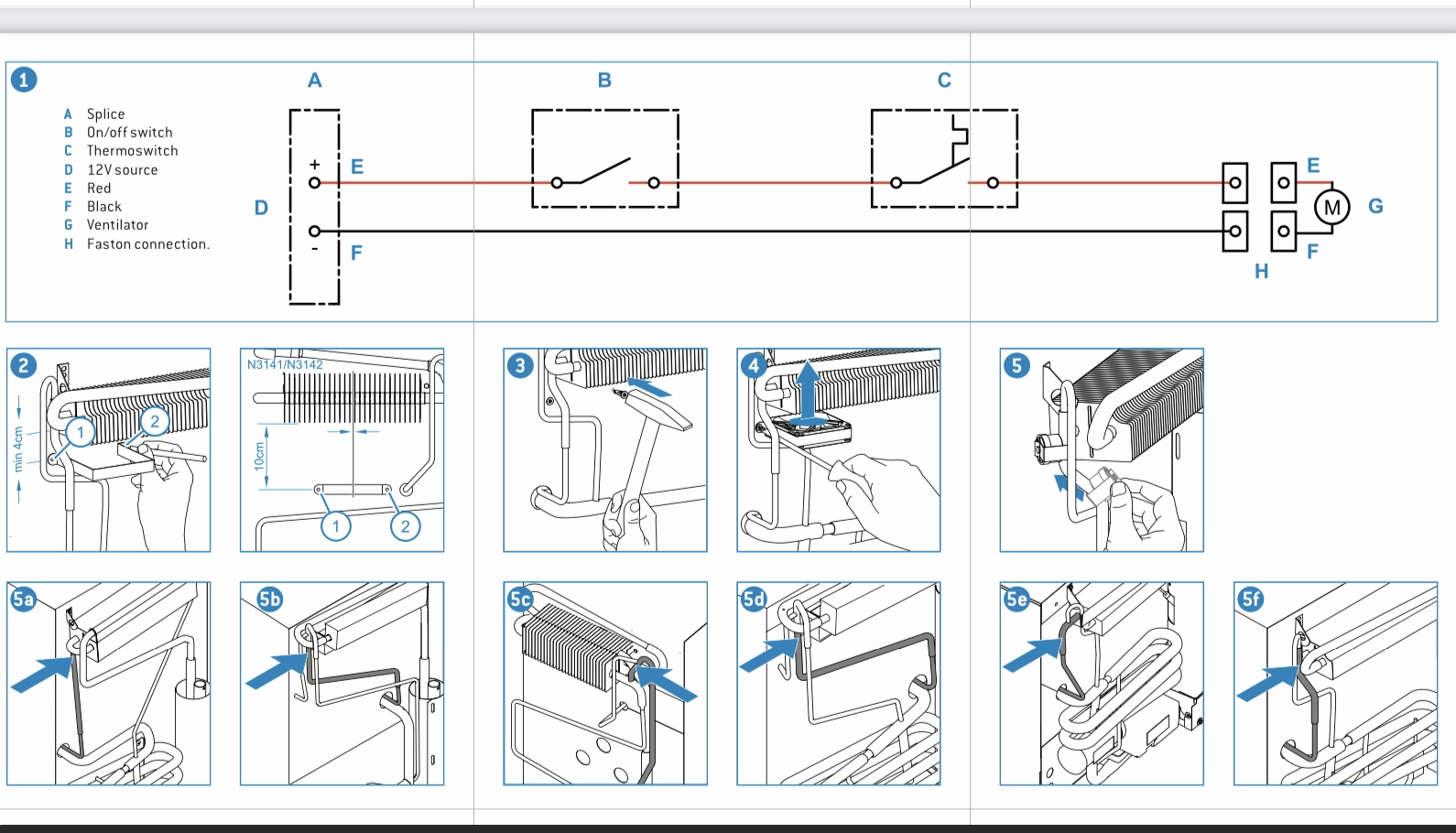 1

A Splice
B On/off switch
C Thermoswitch
D 12V source
E Red
F Black
G Ventilator
H Faston connection.

A B C

D + E - F

E M G F H

2 min 4cm 1 2

N3141/N3142 10cm 1 2

3

4

5

5a

5b

5c

5d

5e

5f